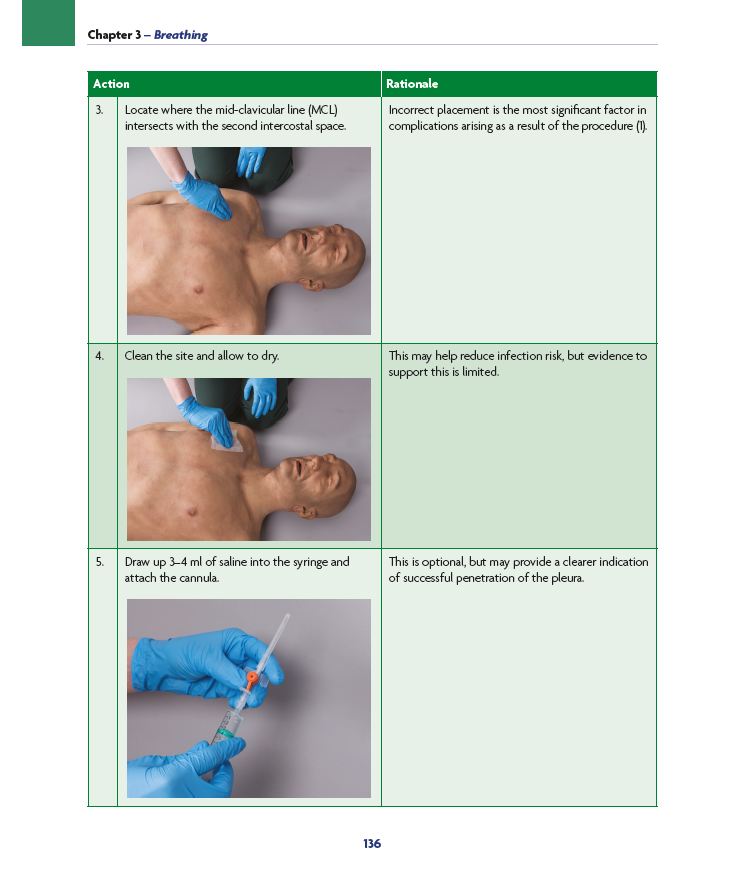 Chapter 3 – Breathing

| Action | | Rationale |
|---|---|---|
| 3. | Locate where the mid-clavicular line (MCL) intersects with the second intercostal space. | Incorrect placement is the most significant factor in complications arising as a result of the procedure (1). |
| 4. | Clean the site and allow to dry. | This may help reduce infection risk, but evidence to support this is limited. |
| 5. | Draw up 3–4 ml of saline into the syringe and attach the cannula. | This is optional, but may provide a clearer indication of successful penetration of the pleura. |

136